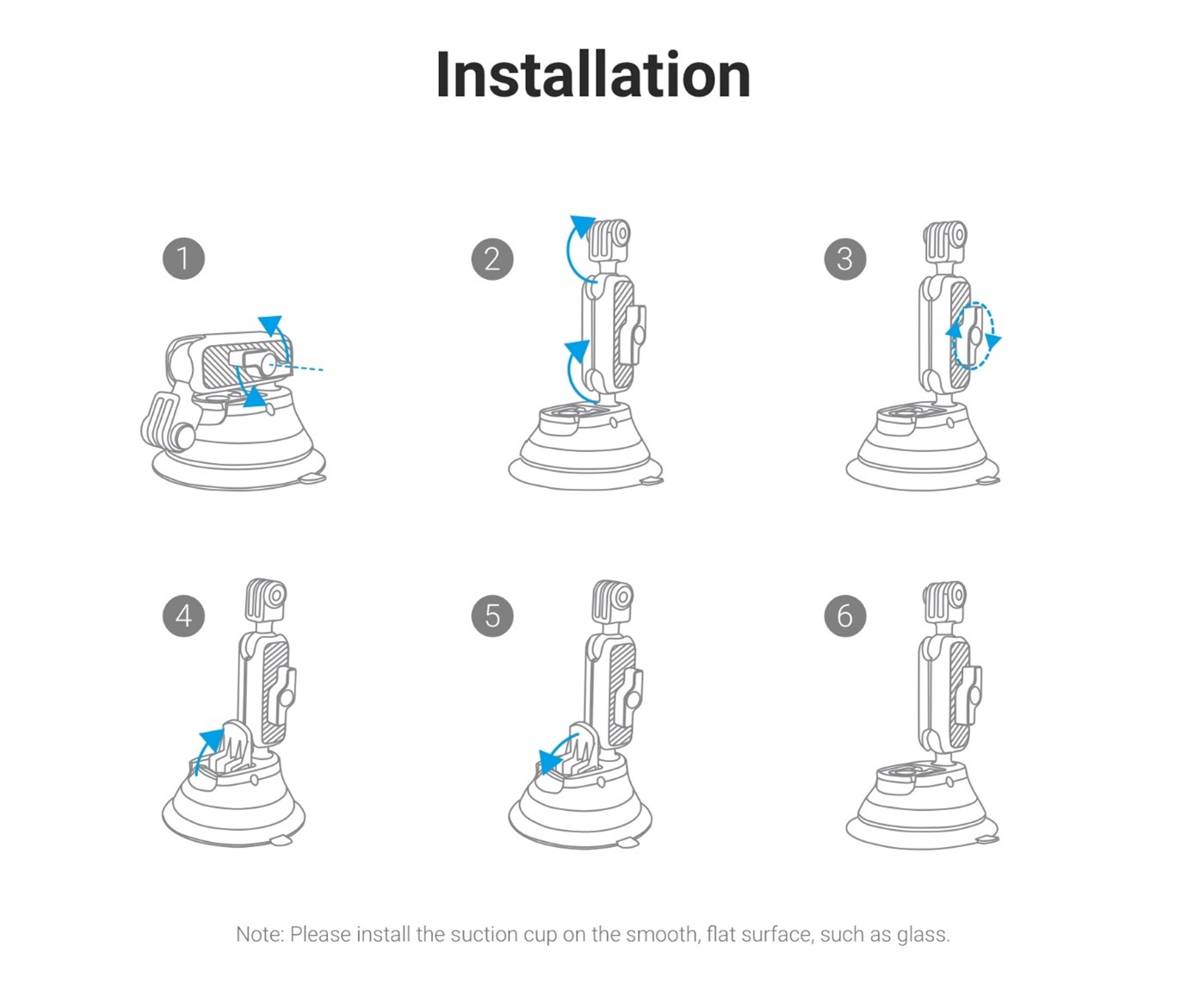 Installation

1

2

3

4

5

6

Note: Please install the suction cup on the smooth, flat surface, such as glass.